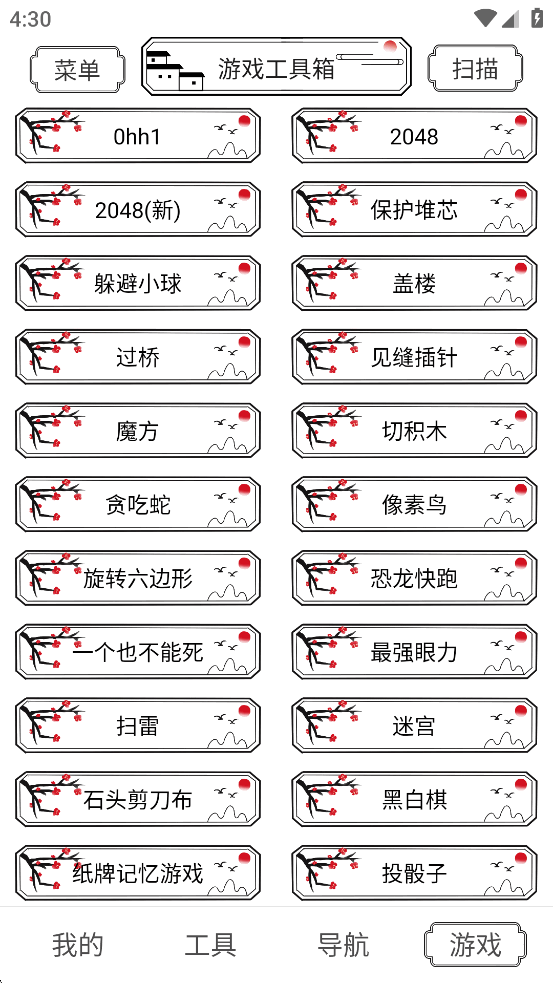 4:30

菜单

游戏工具箱

扫描

0hh1

2048

2048(新)

保护堆芯

躲避小球

盖楼

过桥

见缝插针

魔方

切积木

贪吃蛇

像素鸟

旋转六边形

恐龙快跑

一个也不能死

最强眼力

扫雷

迷宫

石头剪刀布

黑白棋

纸牌记忆游戏

投骰子

我的

工具

导航

游戏